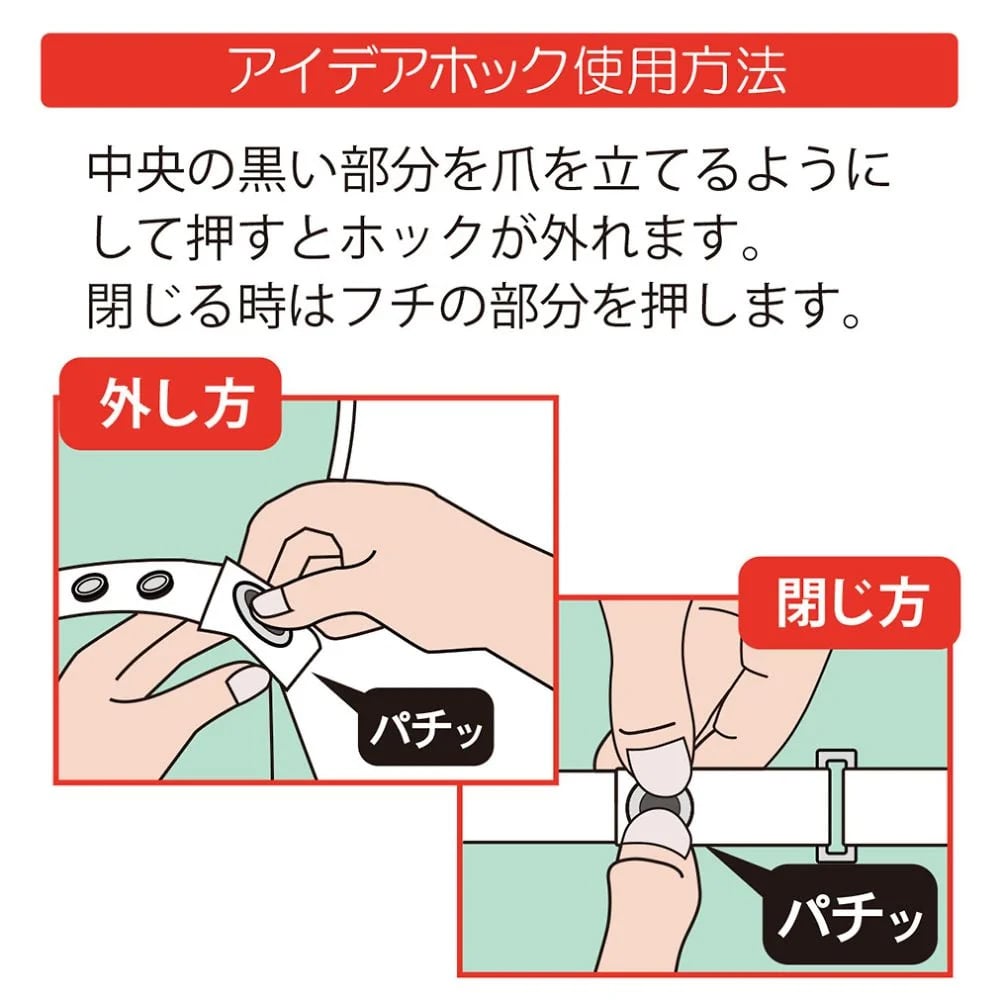 アイデアホック使用方法

中央の黒い部分を爪を立てるようにして押すとホックが外れます。
閉じる時はフチの部分を押します。

外し方

パチッ

閉じ方

パチッ