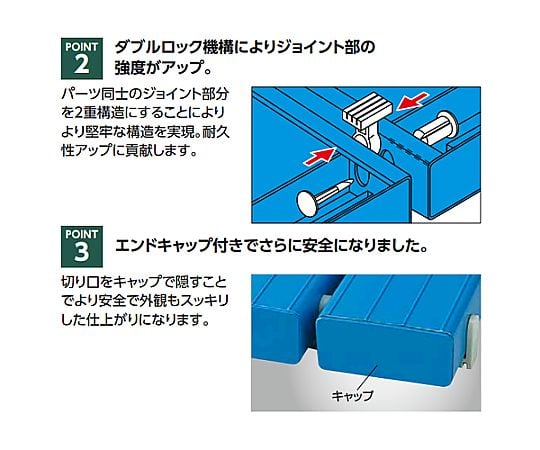 POINT 2

ダブルロック機構によりジョイント部の強度がアップ。

パーツ同士のジョイント部分を2重構造にすることによりより堅牢な構造を実現。耐久性アップに貢献します。

POINT 3

エンドキャップ付きでさらに安全になりました。

切り口をキャップで隠すことでより安全で外観もスッキリした仕上がりになります。

キャップ