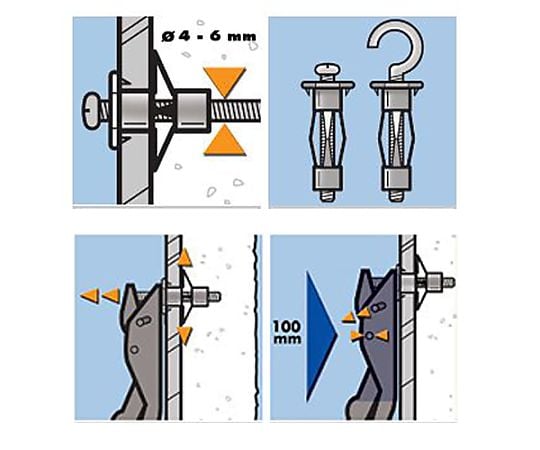 ø 4 - 6 mm

100 mm