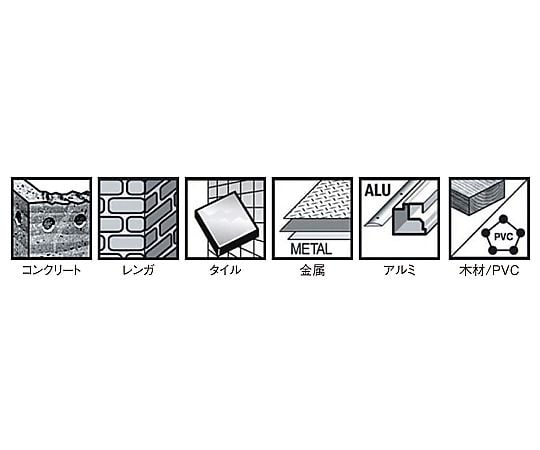 コンクリート

レンガ

タイル

METAL
金属

ALU
アルミ

PVC
木材/PVC