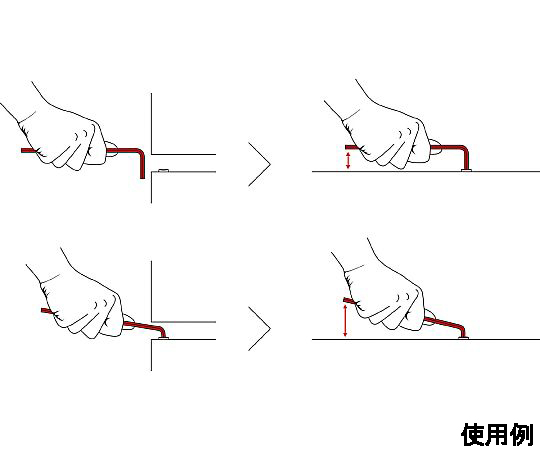 使用例