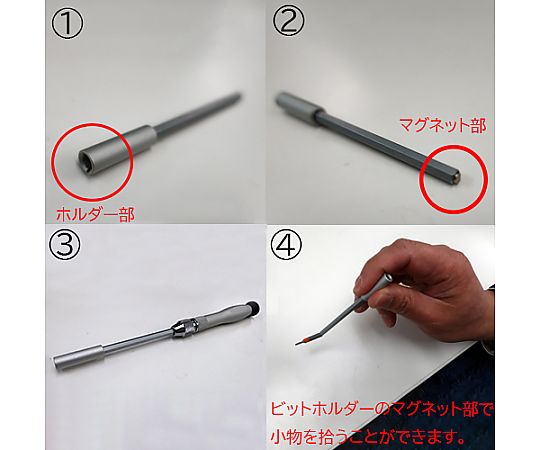 ①

ホルダー部

②

マグネット部

③

④

ビットホルダーのマグネット部で小物を拾うことができます。