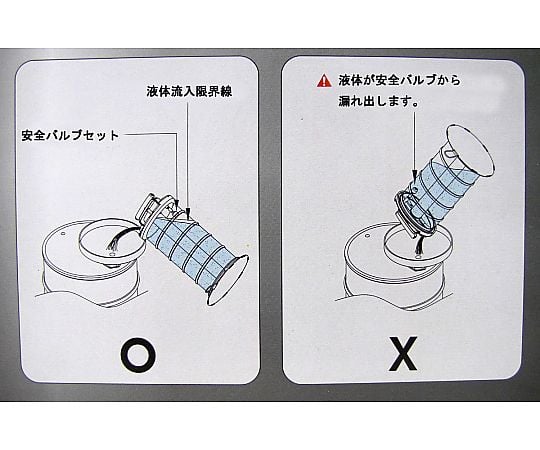 液体流入限界線

安全バルブセット

O

液体が安全バルブから漏れ出します。

X