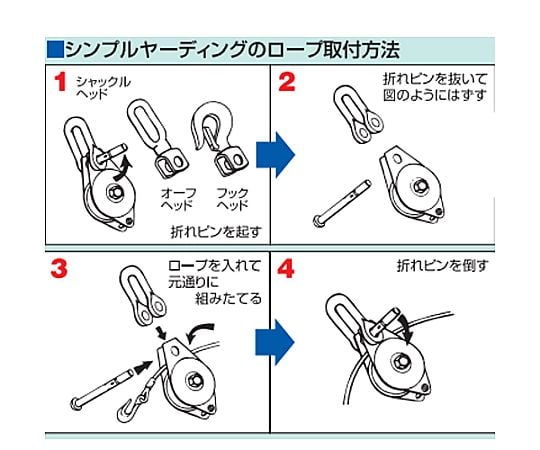 ■シンプルヤーディングのロープ取付方法

1 シャックルヘッド

オーフヘッド

フックヘッド

折れピンを起す

2 折れピンを抜いて図のようにはずす

3 ロープを入れて元通りに組みたてる

4 折れピンを倒す