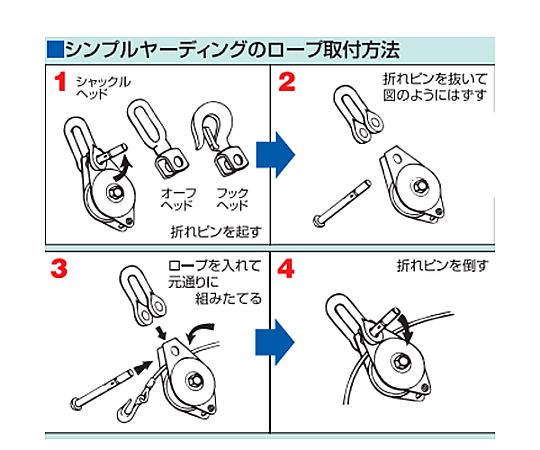 ■シンプルヤーディングのロープ取付方法

1 シャックルヘッド

オーフヘッド

フックヘッド

折れピンを起す

2 折れピンを抜いて図のようにはずす

3 ロープを入れて元通りに組みたてる

4 折れピンを倒す