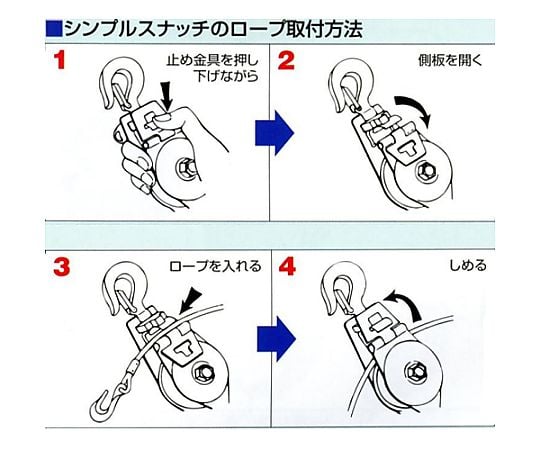 ■シンプルスナッチのロープ取付方法

1
止め金具を押し下げながら

2
側板を開く

3
ロープを入れる

4
しめる