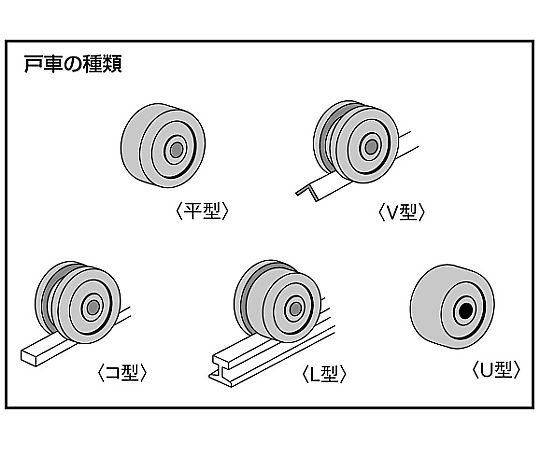 戸車の種類

〈平型〉

〈V型〉

〈コ型〉

〈L型〉

〈U型〉