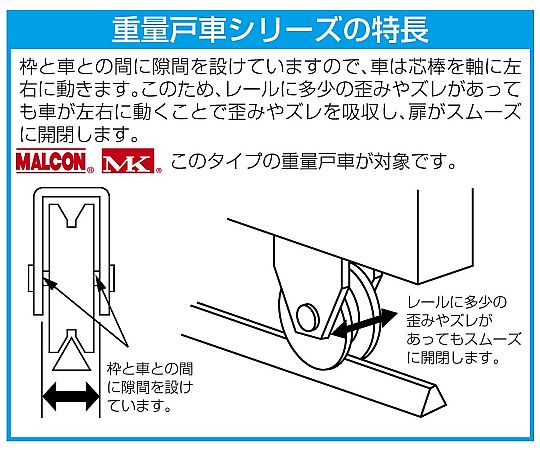 重量戸車シリーズの特長

枠と車との間に隙間を設けていますので、車は芯棒を軸に左右に動きます。このため、レールに多少の歪みやズレがあっても車が左右に動くことで歪みやズレを吸収し、扉がスムーズに開閉します。

MALCON® MK® このタイプの重量戸車が対象です。

枠と車との間に隙間を設けています。

レールに多少の歪みやズレがあってもスムーズに開閉します。