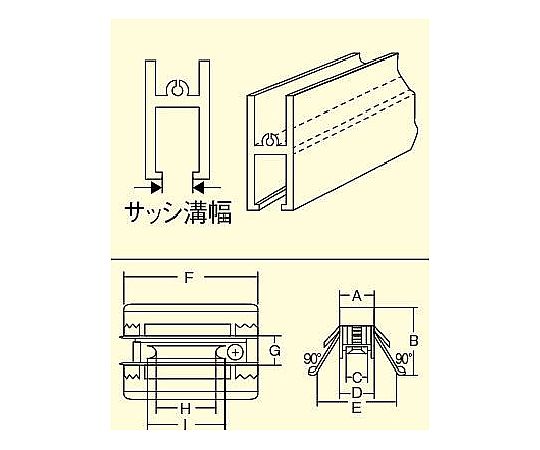 サッシ溝幅

F

G

H

I

A

B

90°

90°

C

D

E