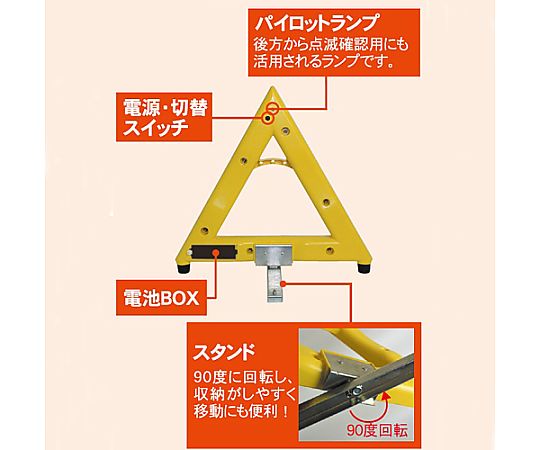 パイロットランプ
後方から点滅確認用にも活用されるランプです。

電源・切替スイッチ

電池BOX

スタンド
90度に回転し、収納がしやすく移動にも便利！

90度回転