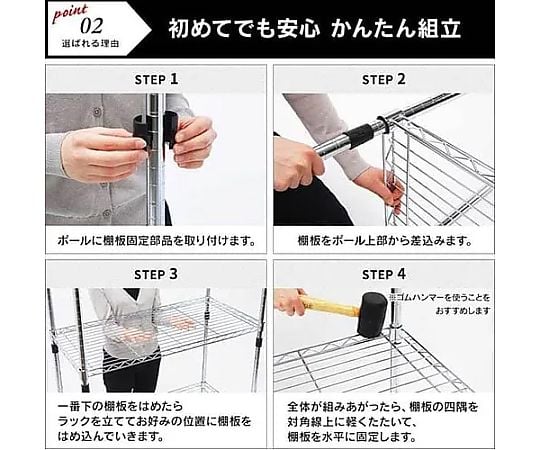 point 02
選ばれる理由

初めてでも安心 かんたん組立

STEP 1

ポールに棚板固定部品を取り付けます。

STEP 2

棚板をポール上部から差込みます。

STEP 3

一番下の棚板をはめたら
ラックを立ててお好みの位置に棚板を
はめ込んでいきます。

STEP 4

※ゴムハンマーを使うことを
おすすめします

全体が組みあがったら、棚板の四隅を
対角線上に軽くたたいて、
棚板を水平に固定します。