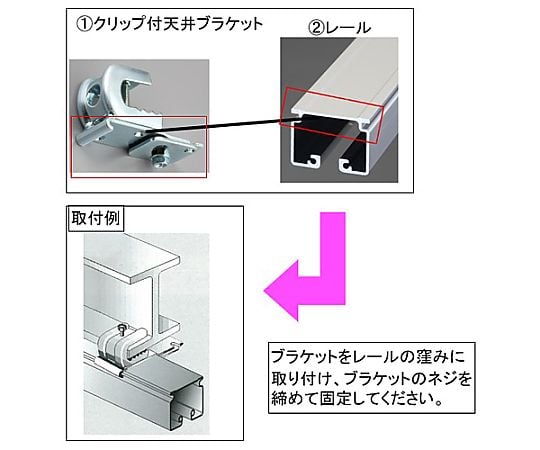 ①クリップ付天井ブラケット

②レール

取付例

ブラケットをレールの窪みに取り付け、ブラケットのネジを締めて固定してください。