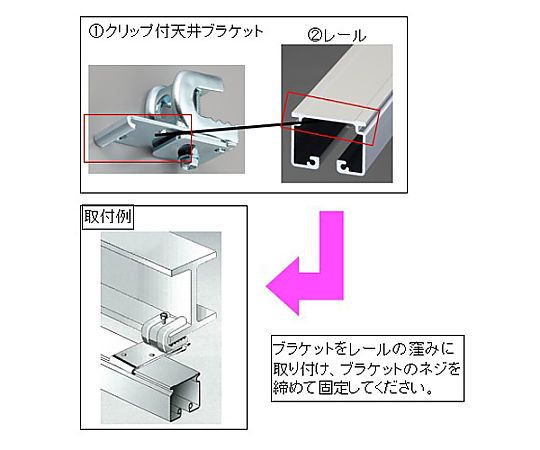 ①クリップ付天井ブラケット

②レール

取付例

ブラケットをレールの窪みに取り付け、ブラケットのネジを締めて固定してください。