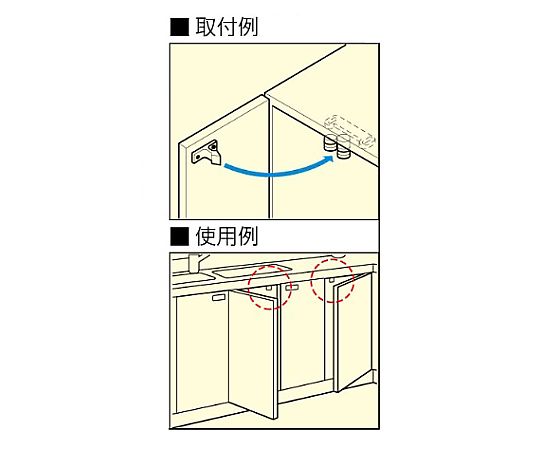 ■ 取付例

■ 使用例