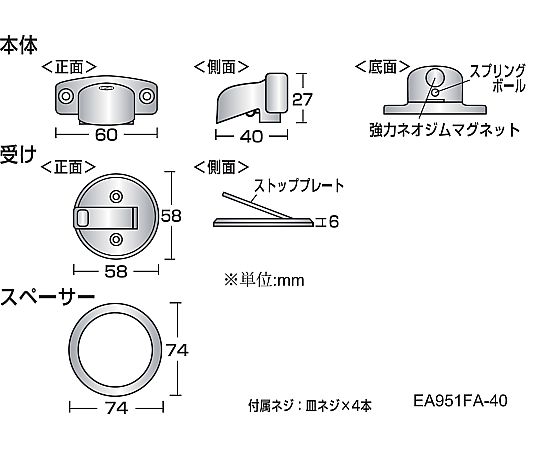 本体

＜正面＞

60

＜側面＞

27

40

＜底面＞

スプリングボール

強力ネオジムマグネット

受け

＜正面＞

58

58

＜側面＞

ストッププレート

6

※単位:mm

スペーサー

74

74

付属ネジ：皿ネジ×4本

EA951FA-40