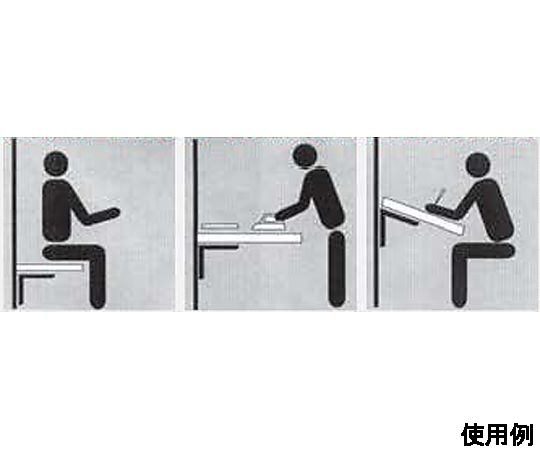 使用例