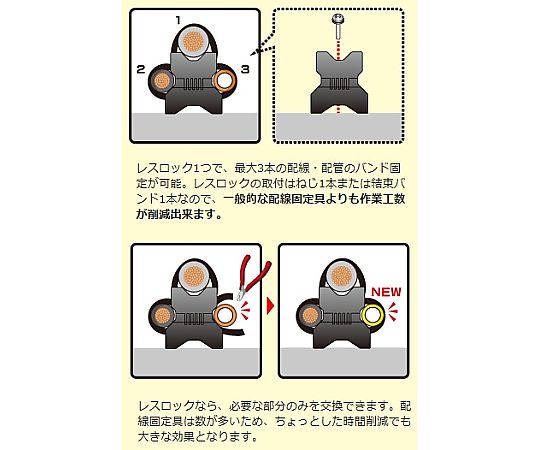 1

2

3

レスロック1つで、最大3本の配線・配管のバンド固定が可能。レスロックの取付はねじ1本または結束バンド1本なので、一般的な配線固定具よりも作業工数が削減出来ます。

NEW

レスロックなら、必要な部分のみを交換できます。配線固定具は数が多いため、ちょっとした時間削減でも大きな効果となります。