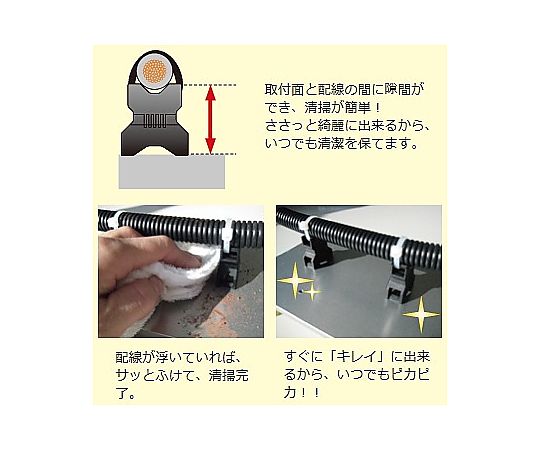 取付面と配線の間に隙間ができ、清掃が簡単！
ささっと綺麗に出来るから、いつでも清潔を保てます。

配線が浮いていれば、サッとふけて、清掃完了。

すぐに「キレイ」に出来るから、いつでもピカピカ！！