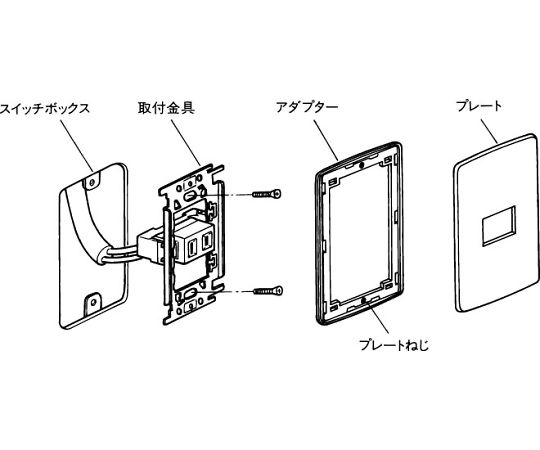 スイッチボックス

取付金具

アダプター

プレート

プレートねじ