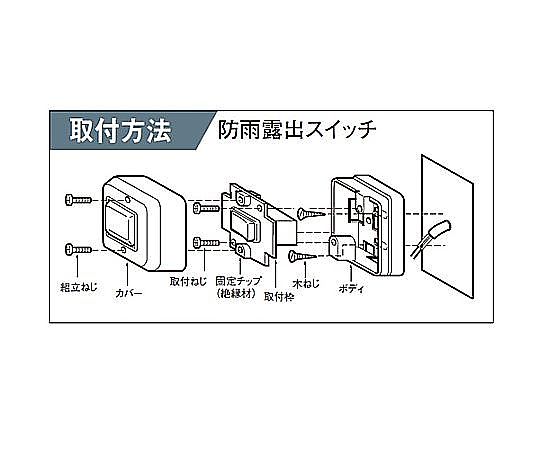 取付方法 防雨露出スイッチ

組立ねじ
カバー
取付ねじ
固定チップ
(絶縁材)
取付枠
木ねじ
ボディ