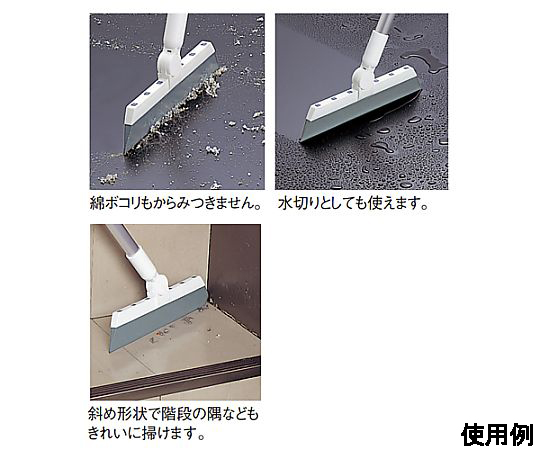 綿ボコリもからみつきません。

水切りとしても使えます。

斜め形状で階段の隅などもきれいに掃けます。

使用例