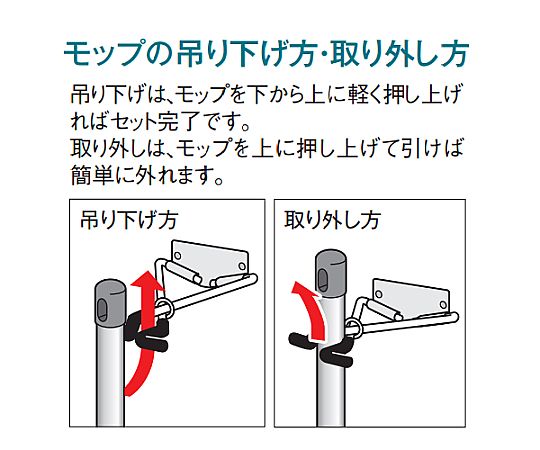 モップの吊り下げ方･取り外し方

吊り下げは、モップを下から上に軽く押し上げればセット完了です。
取り外しは、モップを上に押し上げて引けば簡単に外れます。

吊り下げ方

取り外し方