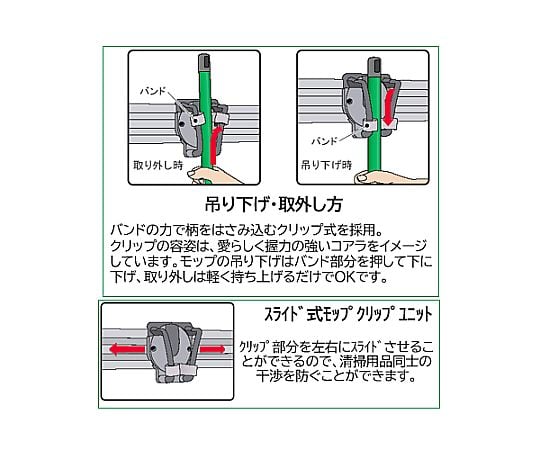 バンド

取り外し時

バンド

吊り下げ時

吊り下げ・取外し方

バンドの力で柄をはさみ込むクリップ式を採用。クリップの容姿は、愛らしく握力の強いコアラをイメージしています。モップの吊り下げはバンド部分を押して下に下げ、取り外しは軽く持ち上げるだけでOKです。

ｽﾗｲﾄﾞ式ﾓｯﾌﾟｸﾘｯﾌﾟﾕﾆｯﾄ

ｸﾘｯﾌﾟ部分を左右にｽﾗｲﾄﾞさせることができるので、清掃用品同士の干渉を防ぐことができます。