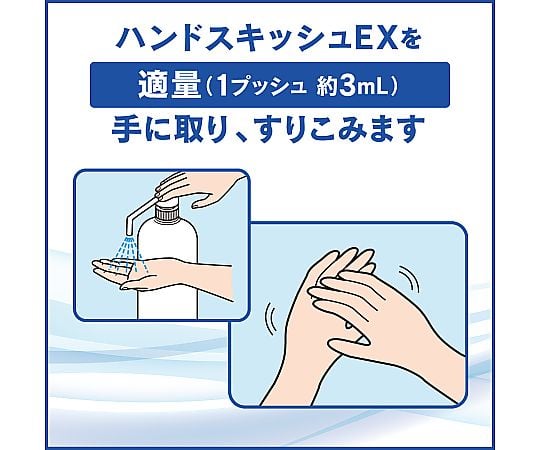 ハンドスキッシュEXを

適量（1プッシュ 約3mL）

手に取り、すりこみます