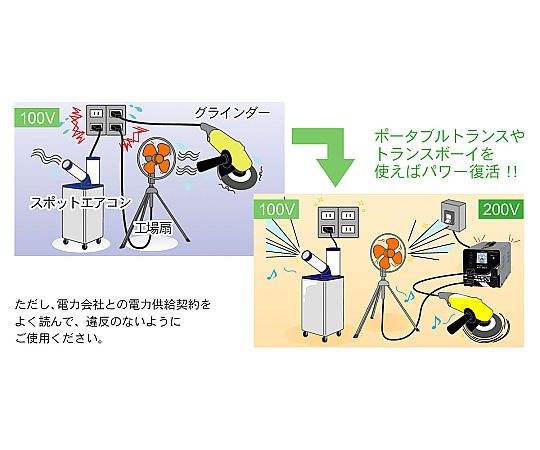 100V

グラインダー

スポットエアコン

工場扇

ポータブルトランスや
トランスボーイを
使えばパワー復活 !!

100V

200V

ただし、電力会社との電力供給契約を
よく読んで、違反のないように
ご使用ください。