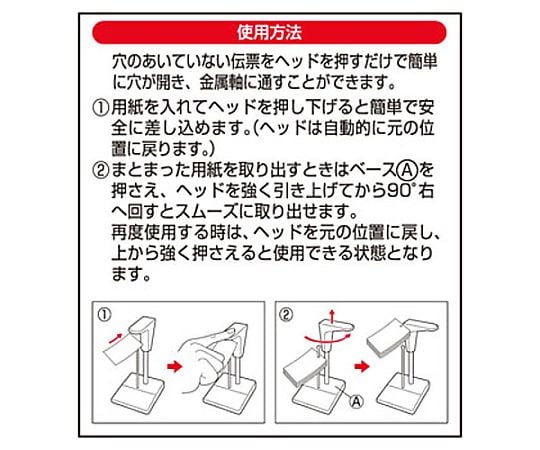 使用方法

穴のあいていない伝票をヘッドを押すだけで簡単に穴が開き、金属軸に通すことができます。

①用紙を入れてヘッドを押し下げると簡単で安全に差し込めます。(ヘッドは自動的に元の位置に戻ります。)

②まとまった用紙を取り出すときはベースⒶを押さえ、ヘッドを強く引き上げてから90°右へ回すとスムーズに取り出せます。
再度使用する時は、ヘッドを元の位置に戻し、上から強く押さえると使用できる状態となります。

①

②

Ⓐ