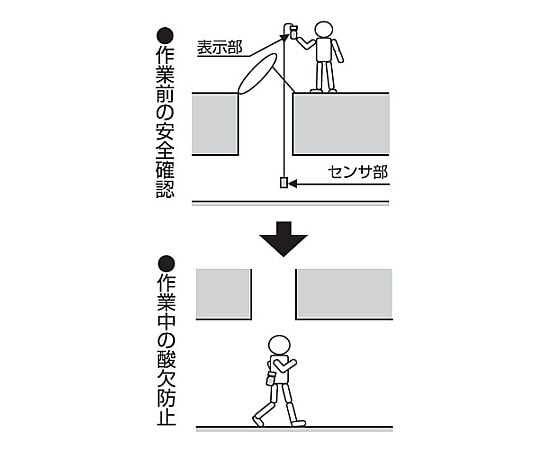 ●作業前の安全確認

表示部

センサ部

●作業中の酸欠防止