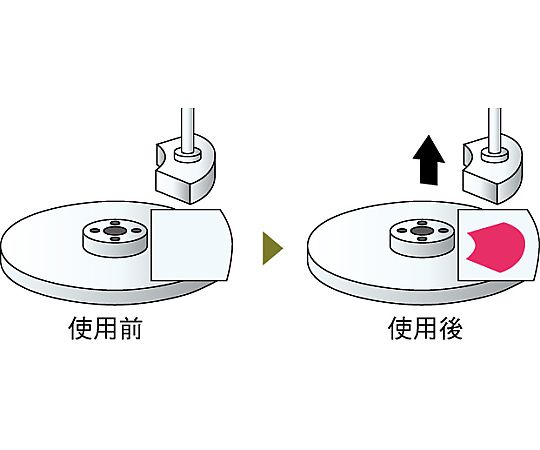 使用前

使用後