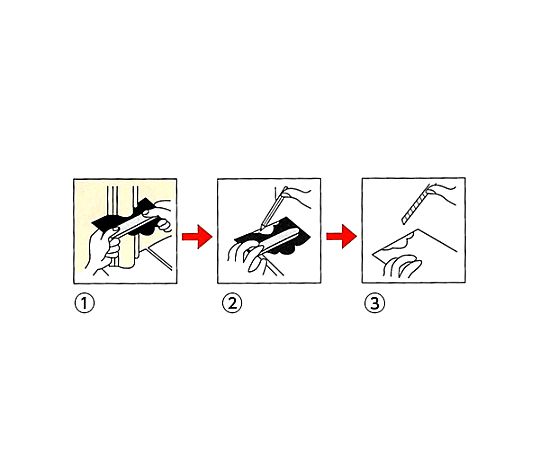 ①
②
③