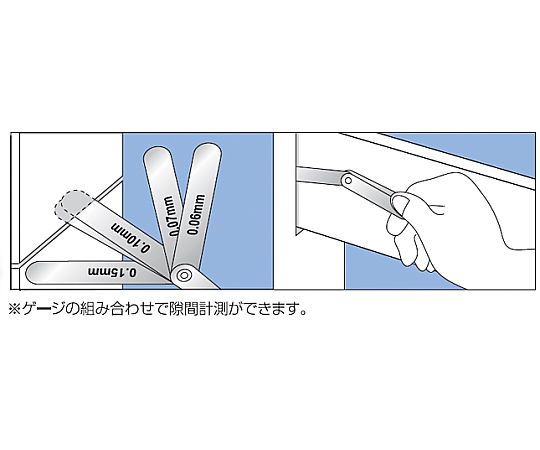 0.15mm
0.10mm
0.07mm
0.06mm

※ゲージの組み合わせで隙間計測ができます。