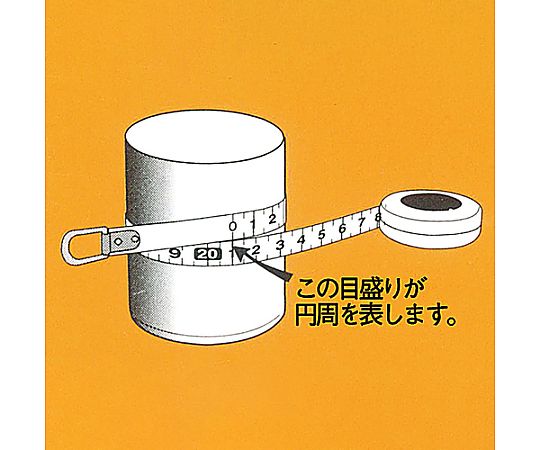 0 1 2
9 20 1 2 3 4 5 6 7 8

この目盛りが
円周を表します。