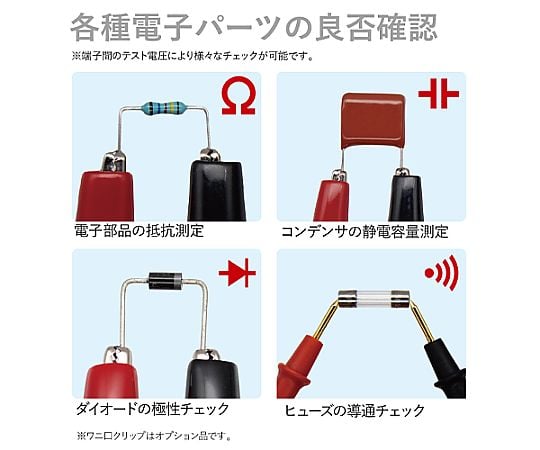 各種電子パーツの良否確認
※端子間のテスト電圧により様々なチェックが可能です。

Ω
電子部品の抵抗測定

コンデンサの静電容量測定

ダイオードの極性チェック

ヒューズの導通チェック

※ワニ口クリップはオプション品です。