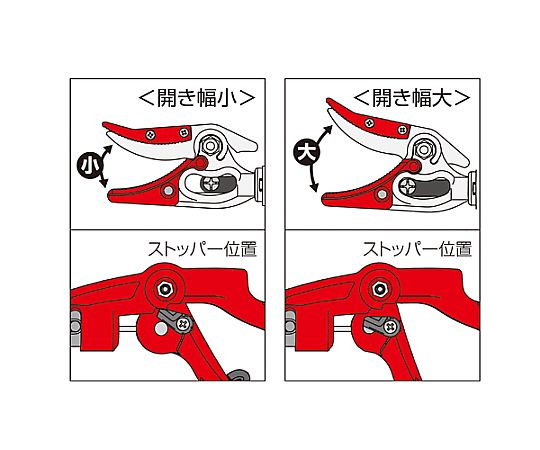 <開き幅小>

小

ストッパー位置

<開き幅大>

大

ストッパー位置