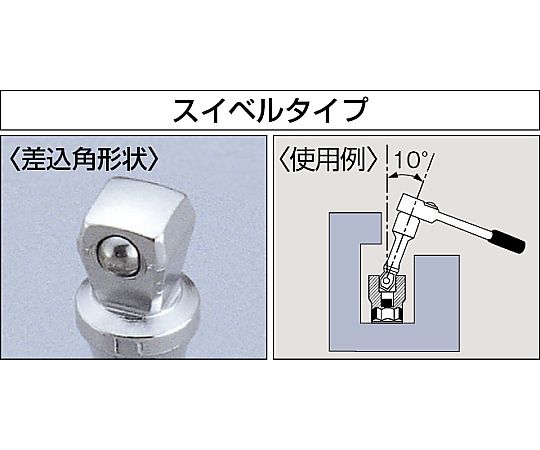 スイベルタイプ

〈差込角形状〉

〈使用例〉

10°