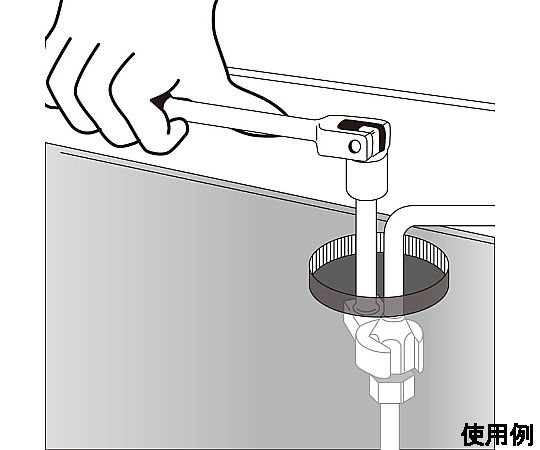 使用例