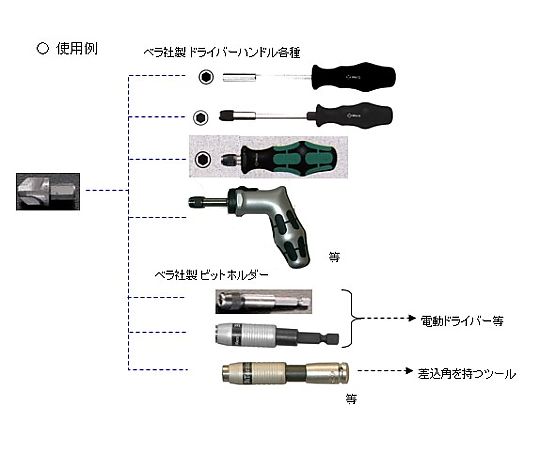 ○ 使用例

ベラ社製 ドライバーハンドル各種

等

ベラ社製 ビットホルダー

電動ドライバー等

差込角を持つツール

等