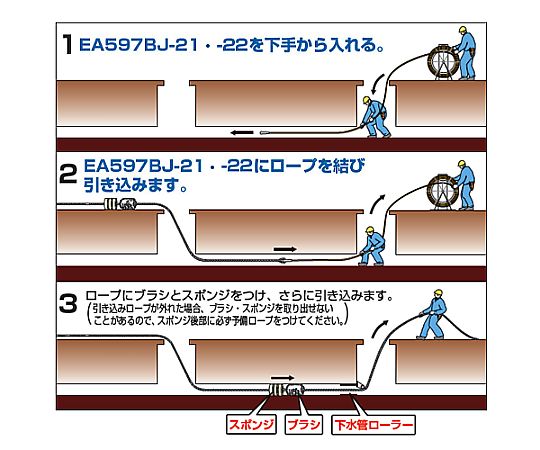 1 EA597BJ-21・-22を下手から入れる。

2 EA597BJ-21・-22にロープを結び引き込みます。

3 ロープにブラシとスポンジをつけ、さらに引き込みます。
(引き込みロープが外れた場合、ブラシ・スポンジを取り出せないことがあるので、スポンジ後部に必ず予備ロープをつけてください。)

スポンジ ブラシ 下水管ローラー