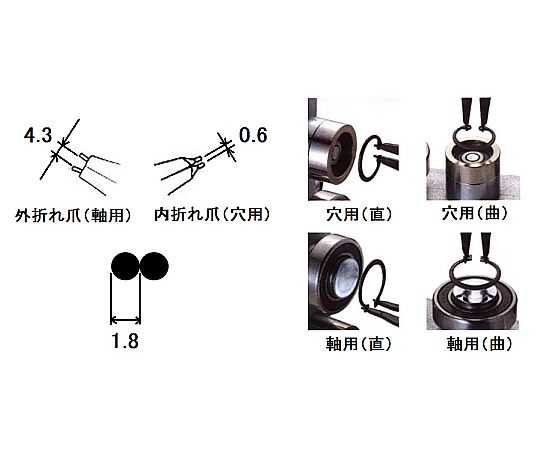 4.3

0.6

外折れ爪(軸用)

内折れ爪(穴用)

1.8

穴用(直)

穴用(曲)

軸用(直)

軸用(曲)