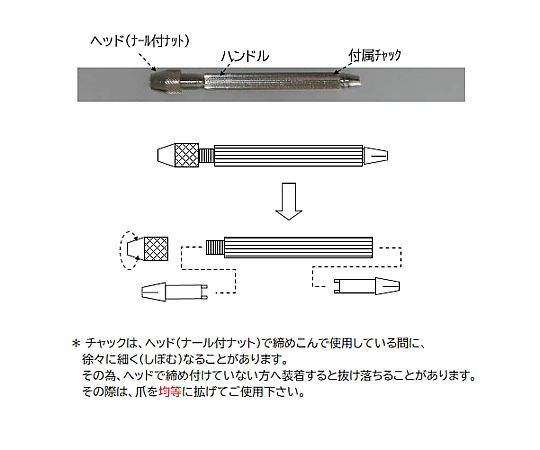 ヘッド(ナール付ナット)
ハンドル
付属チャック

＊ チャックは、ヘッド(ナール付ナット)で締めこんで使用している間に、徐々に細く(しぼむ)なることがあります。
その為、ヘッドで締め付けていない方へ装着すると抜け落ちることがあります。
その際は、爪を均等に拡げてご使用下さい。