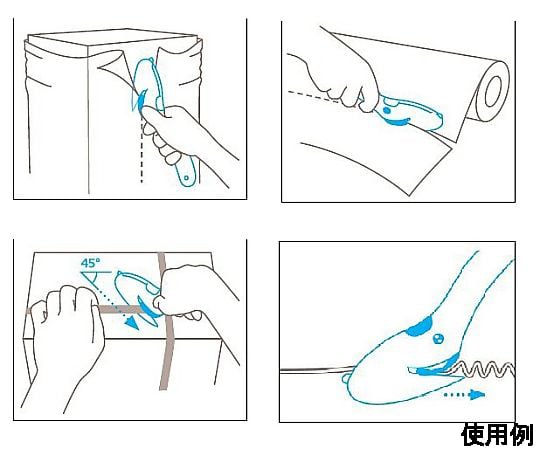 45°

使用例