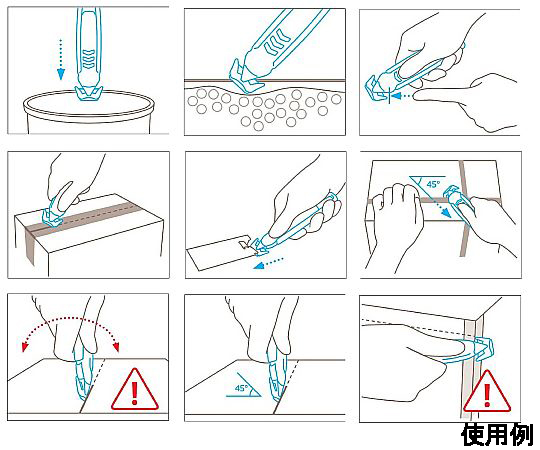 45°

45°

使用例