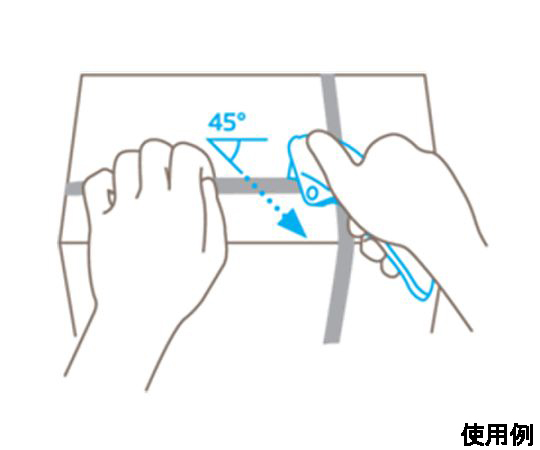 45°

使用例