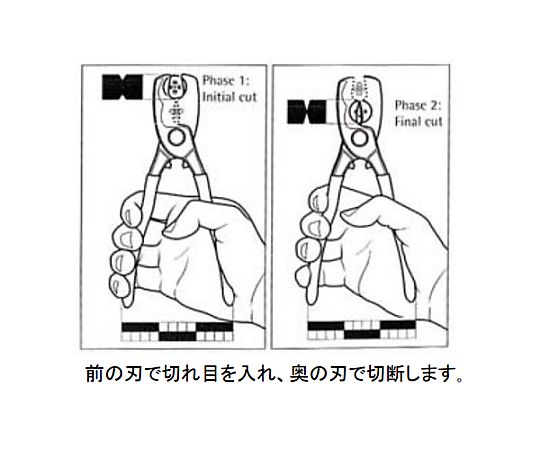 Phase 1:
Initial cut

Phase 2:
Final cut

前の刃で切れ目を入れ、奥の刃で切断します。