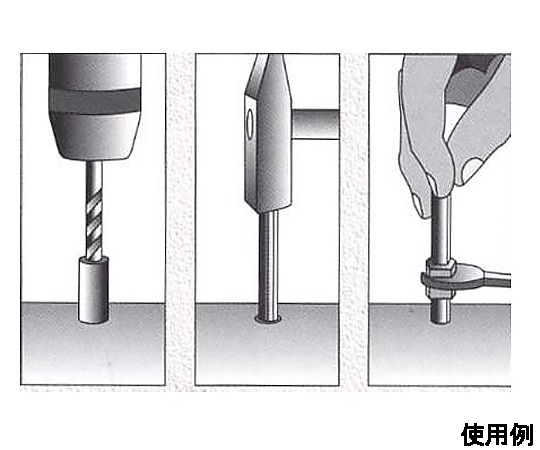 使用例