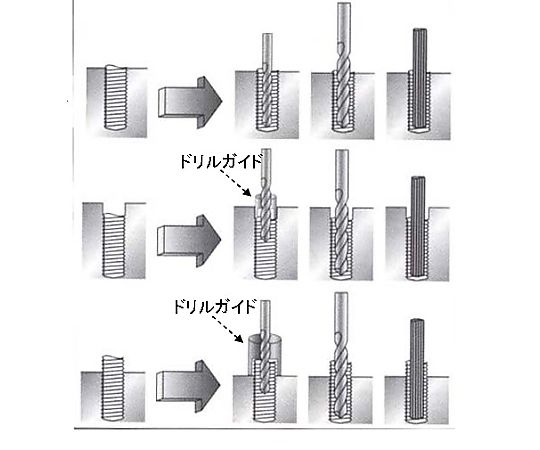 ドリルガイド

ドリルガイド