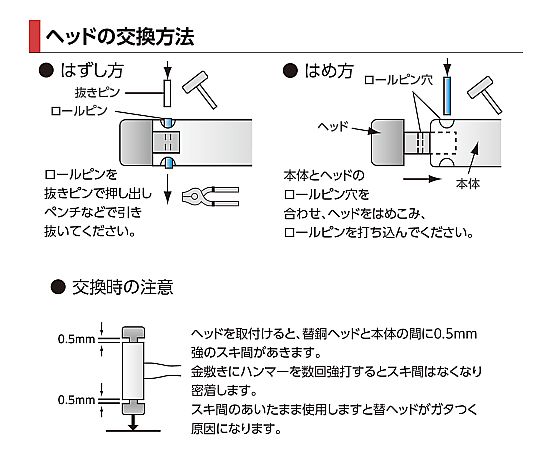 ヘッドの交換方法

● はずし方

抜きピン

ロールピン

ロールピンを抜きピンで押し出しペンチなどで引き抜いてください。

● はめ方

ロールピン穴

ヘッド

本体

本体とヘッドのロールピン穴を合わせ、ヘッドをはめこみ、ロールピンを打ち込んでください。

● 交換時の注意

0.5mm

0.5mm

ヘッドを取付けると、替銅ヘッドと本体の間に0.5mm強のスキ間があきます。
金敷きにハンマーを数回強打するとスキ間はなくなり密着します。
スキ間のあいたまま使用しますと替ヘッドがガタつく原因になります。